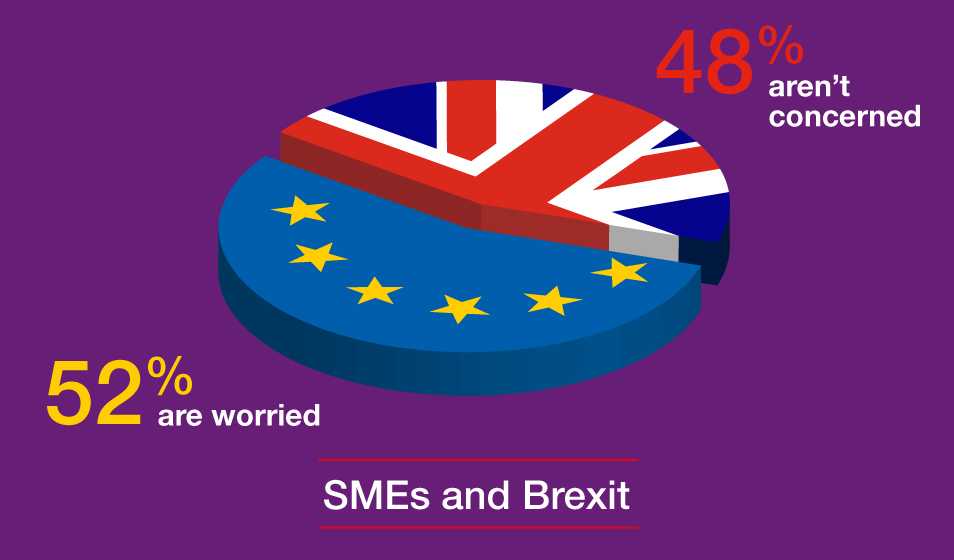 48%
aren't concerned

52%
are worried

SMEs and Brexit